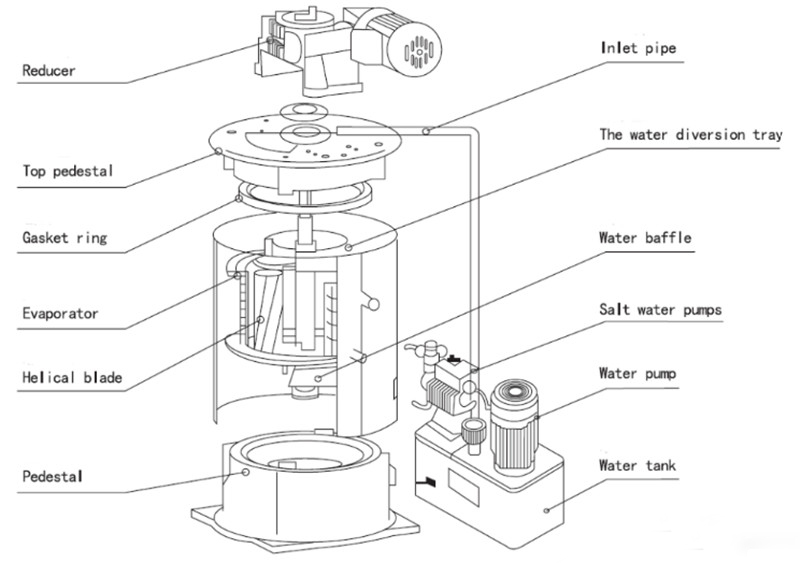 Reducer

Top pedestal

Gasket ring

Evaporator

Helical blade

Pedestal

Inlet pipe

The water diversion tray

Water baffle

Salt water pumps

Water pump

Water tank